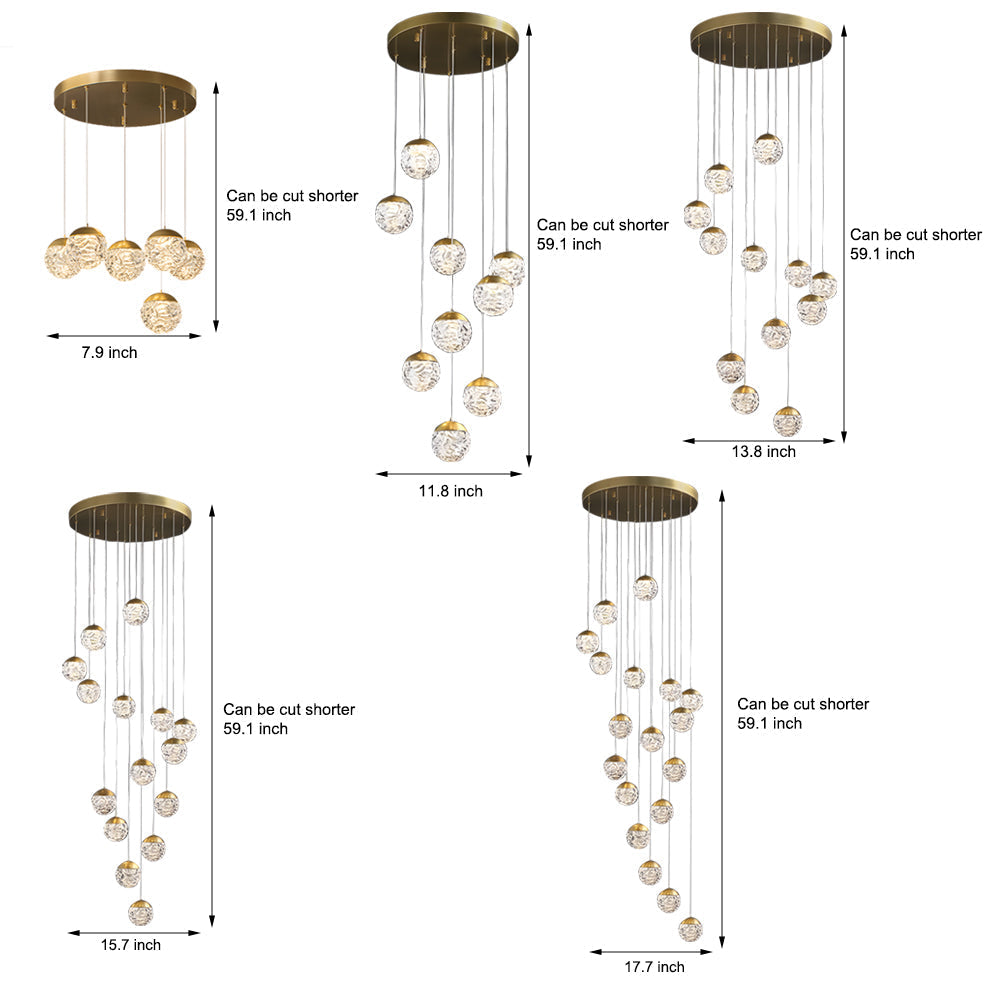 Can be cut shorter
59.1 inch

7.9 inch

Can be cut shorter
59.1 inch

11.8 inch

Can be cut shorter
59.1 inch

13.8 inch

Can be cut shorter
59.1 inch

15.7 inch

Can be cut shorter
59.1 inch

17.7 inch