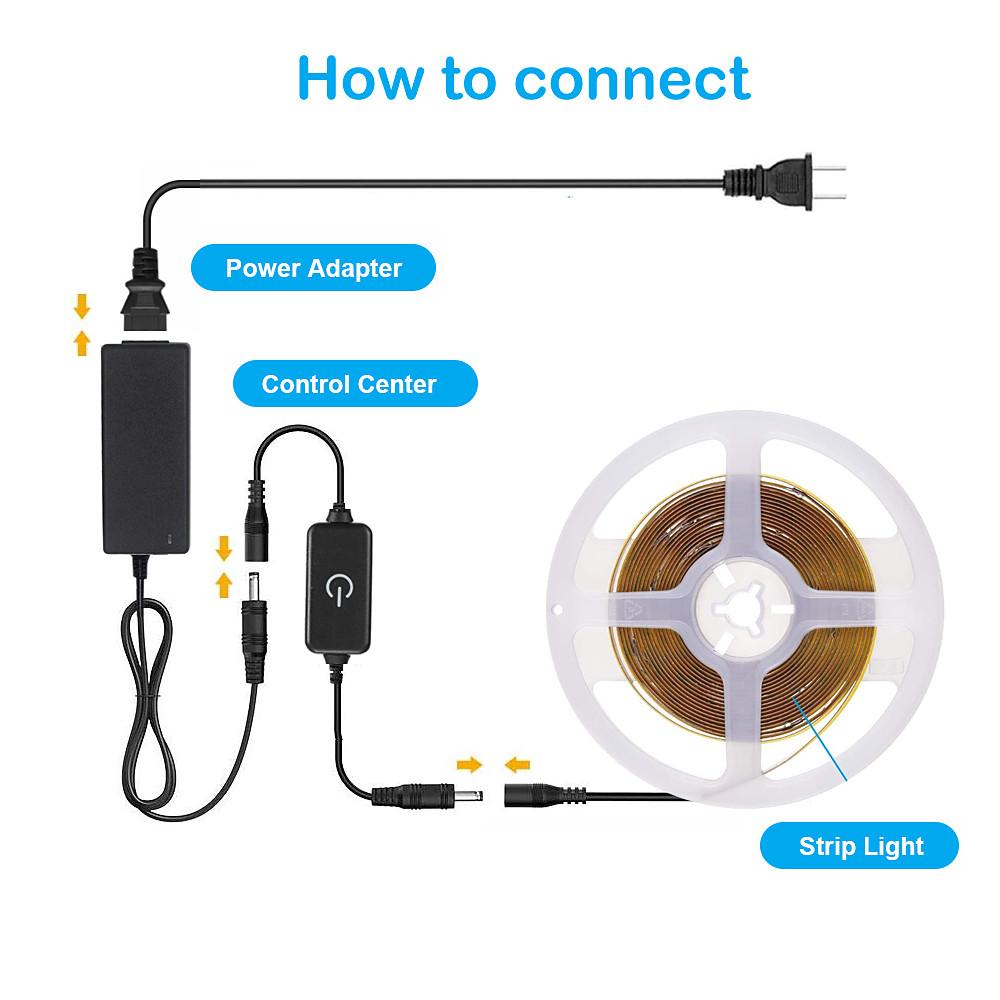 How to connect

Power Adapter

Control Center

Strip Light