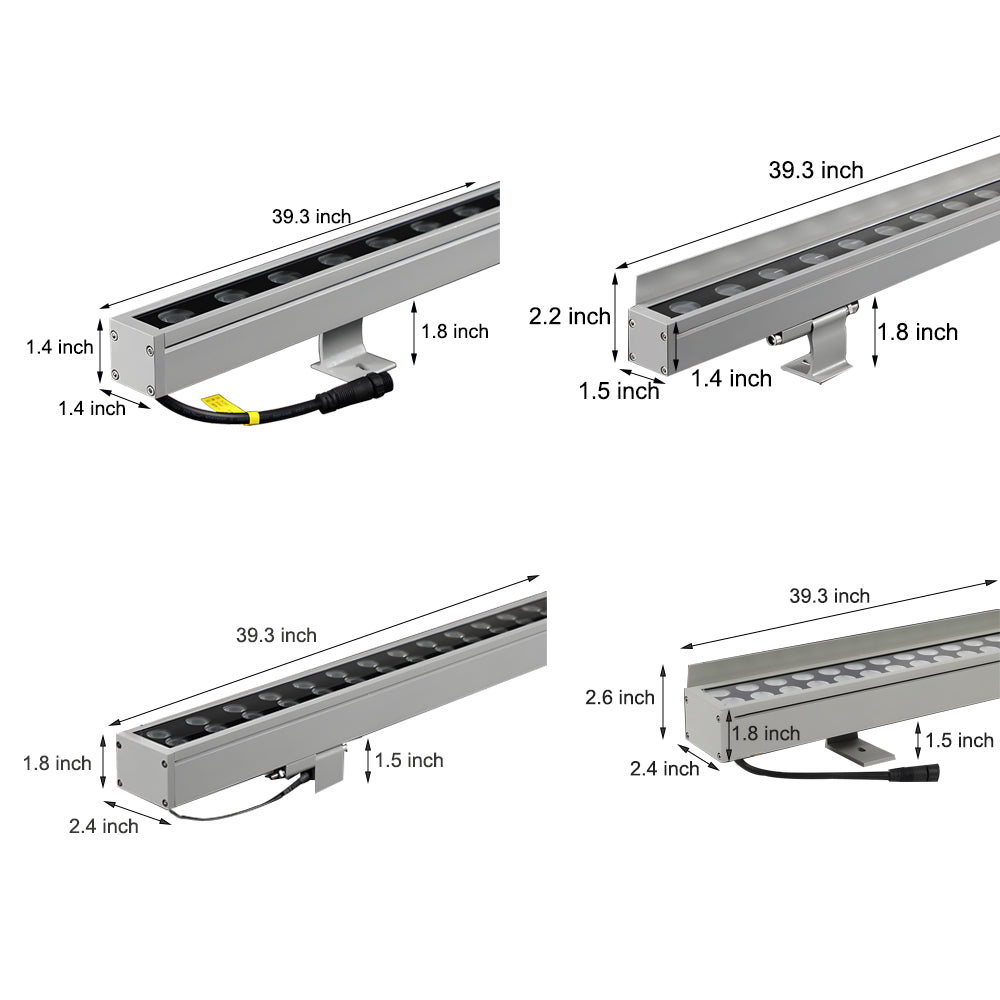 39.3 inch
1.4 inch
1.8 inch
1.4 inch

39.3 inch
2.2 inch
1.8 inch
1.5 inch
1.4 inch

39.3 inch
1.8 inch
1.5 inch
2.4 inch

39.3 inch
2.6 inch
1.8 inch
1.5 inch
2.4 inch