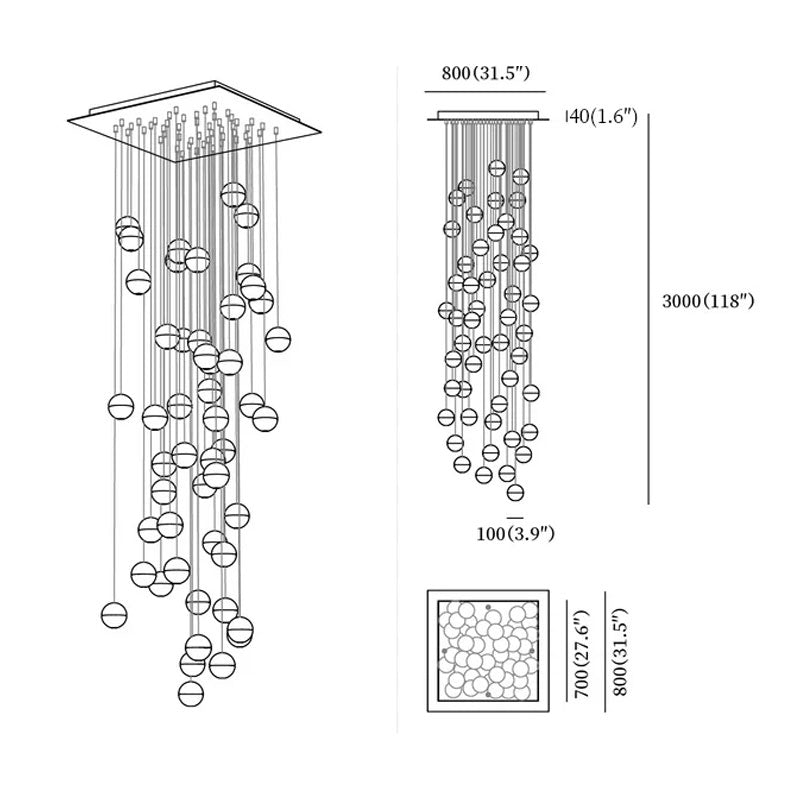 800(31.5")

40(1.6")

3000(118")

100(3.9")

700(27.6")

800(31.5")