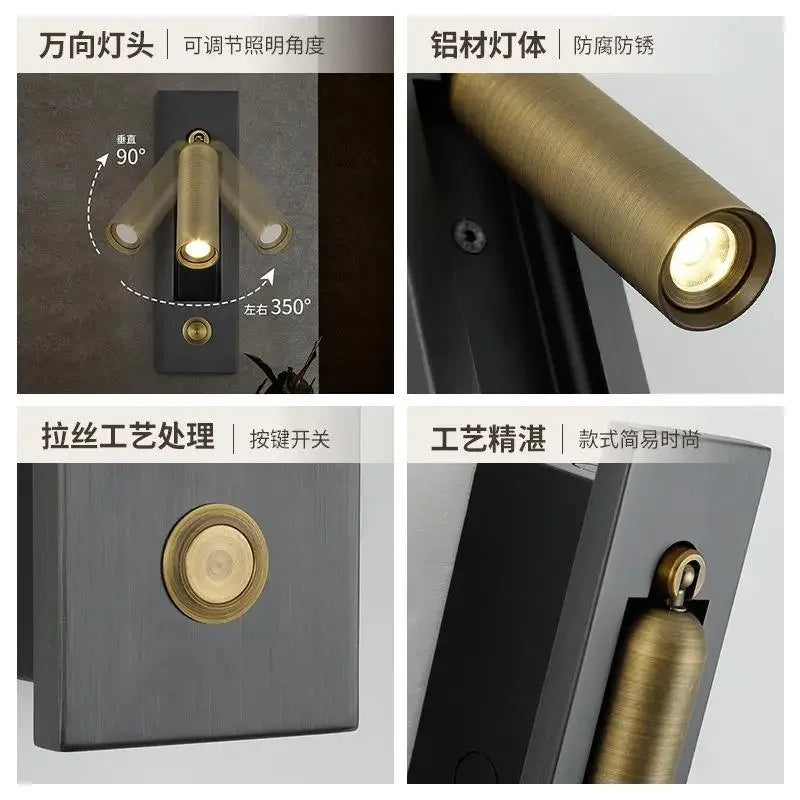 万向灯头 | 可调节照明角度

垂直 90°

左右 350°

铝材灯体 | 防腐防锈

拉丝工艺处理 | 按键开关

工艺精湛 | 款式简易时尚