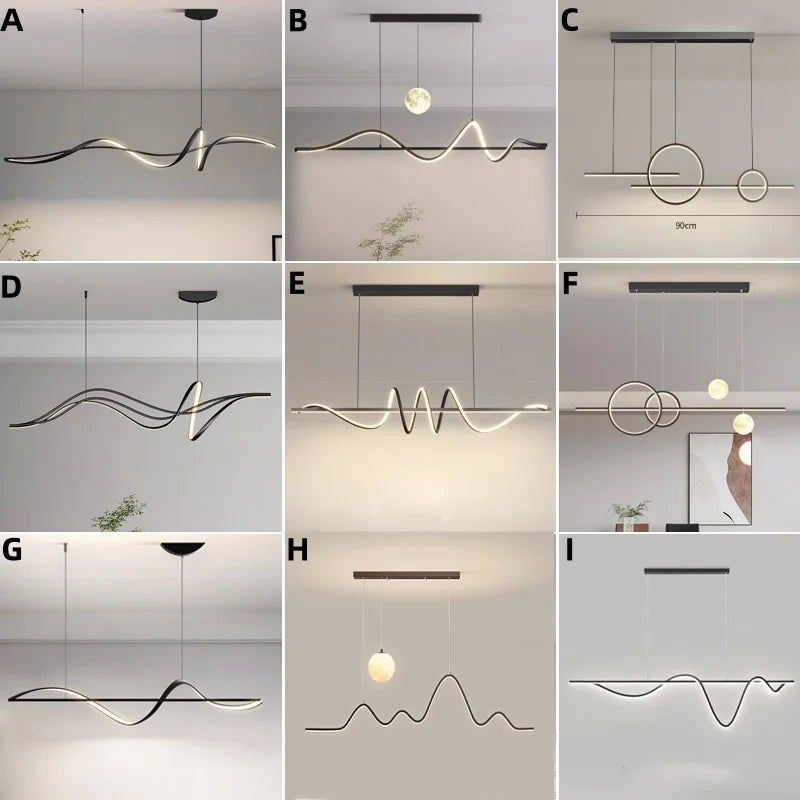 A

B

C

90cm

D

E

F

G

H

I