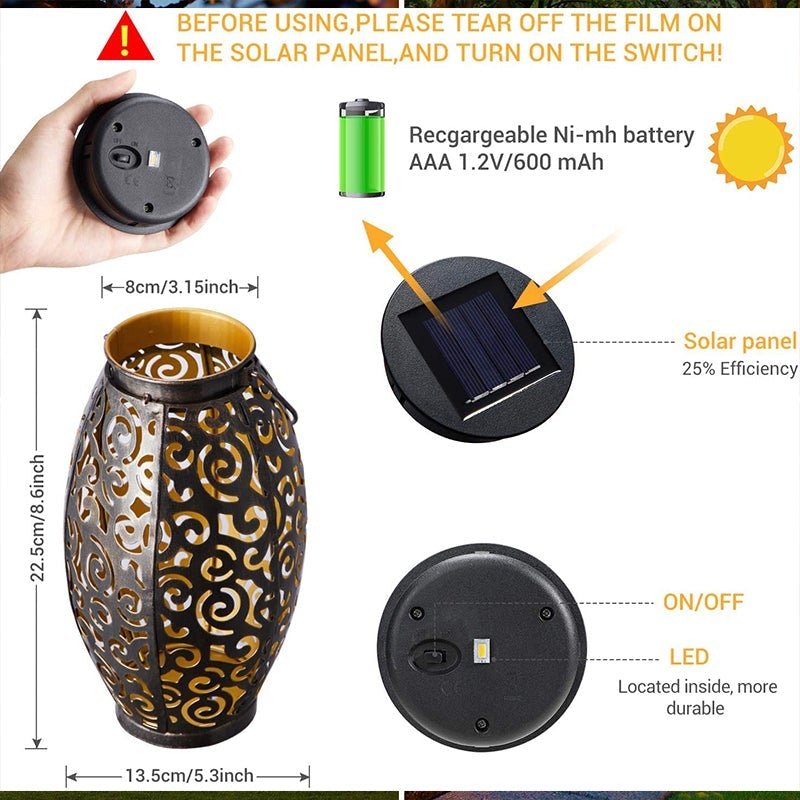 BEFORE USING,PLEASE TEAR OFF THE FILM ON THE SOLAR PANEL,AND TURN ON THE SWITCH!

Recgargeable Ni-mh battery
AAA 1.2V/600 mAh

8cm/3.15inch

22.5cm/8.6inch

13.5cm/5.3inch

Solar panel
25% Efficiency

ON/OFF

LED
Located inside, more durable