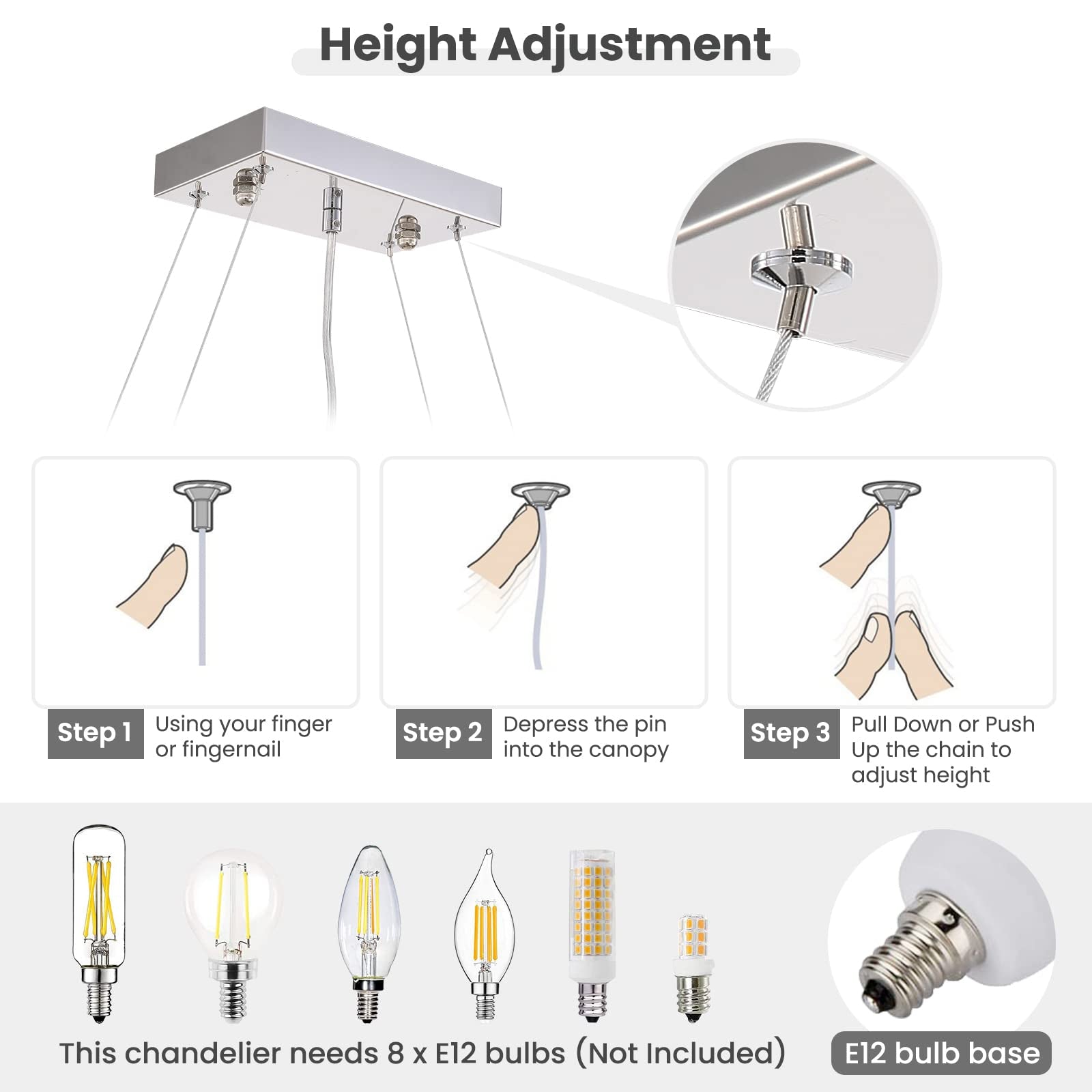 Height Adjustment

Step 1 Using your finger or fingernail

Step 2 Depress the pin into the canopy

Step 3 Pull Down or Push Up the chain to adjust height

This chandelier needs 8 x E12 bulbs (Not Included)

E12 bulb base