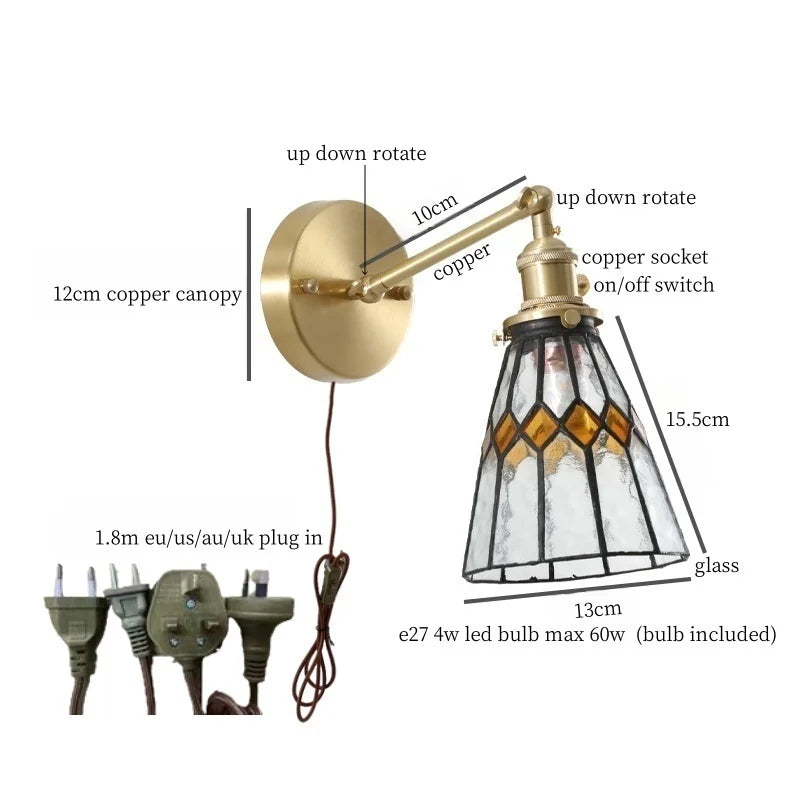 up down rotate

10cm

up down rotate

copper

copper socket

on/off switch

12cm copper canopy

15.5cm

1.8m eu/us/au/uk plug in

glass

13cm

e27 4w led bulb max 60w (bulb included)